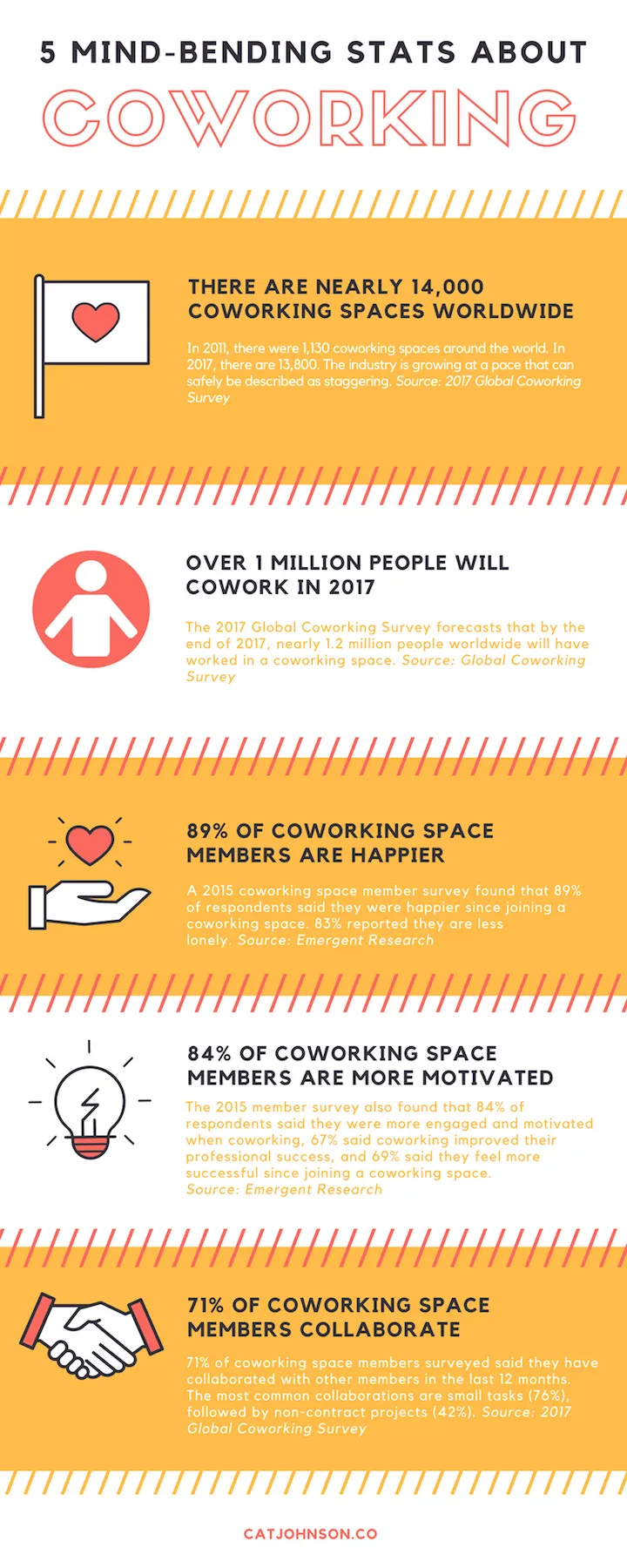 5 MIND-BENDING STATS ABOUT

COWORKING

THERE ARE NEARLY 14,000 COWORKING SPACES WORLDWIDE

In 2011, there were 1,130 coworking spaces around the world. In 2017, there are 13,800. The industry is growing at a pace that can safely be described as staggering. Source: 2017 Global Coworking Survey

OVER 1 MILLION PEOPLE WILL COWORK IN 2017

The 2017 Global Coworking Survey forecasts that by the end of 2017, nearly 1.2 million people worldwide will have worked in a coworking space. Source: Global Coworking Survey

89% OF COWORKING SPACE MEMBERS ARE HAPPIER

A 2015 coworking space member survey found that 89% of respondents said they were happier since joining a coworking space. 83% reported they are less lonely. Source: Emergent Research

84% OF COWORKING SPACE MEMBERS ARE MORE MOTIVATED

The 2015 member survey also found that 84% of respondents said they were more engaged and motivated when coworking, 67% said coworking improved their professional success, and 69% said they feel more successful since joining a coworking space. Source: Emergent Research

71% OF COWORKING SPACE MEMBERS COLLABORATE

71% of coworking space members surveyed said they have collaborated with other members in the last 12 months. The most common collaborations are small tasks (76%), followed by non-contract projects (42%). Source: 2017 Global Coworking Survey

CATJOHNSON.CO